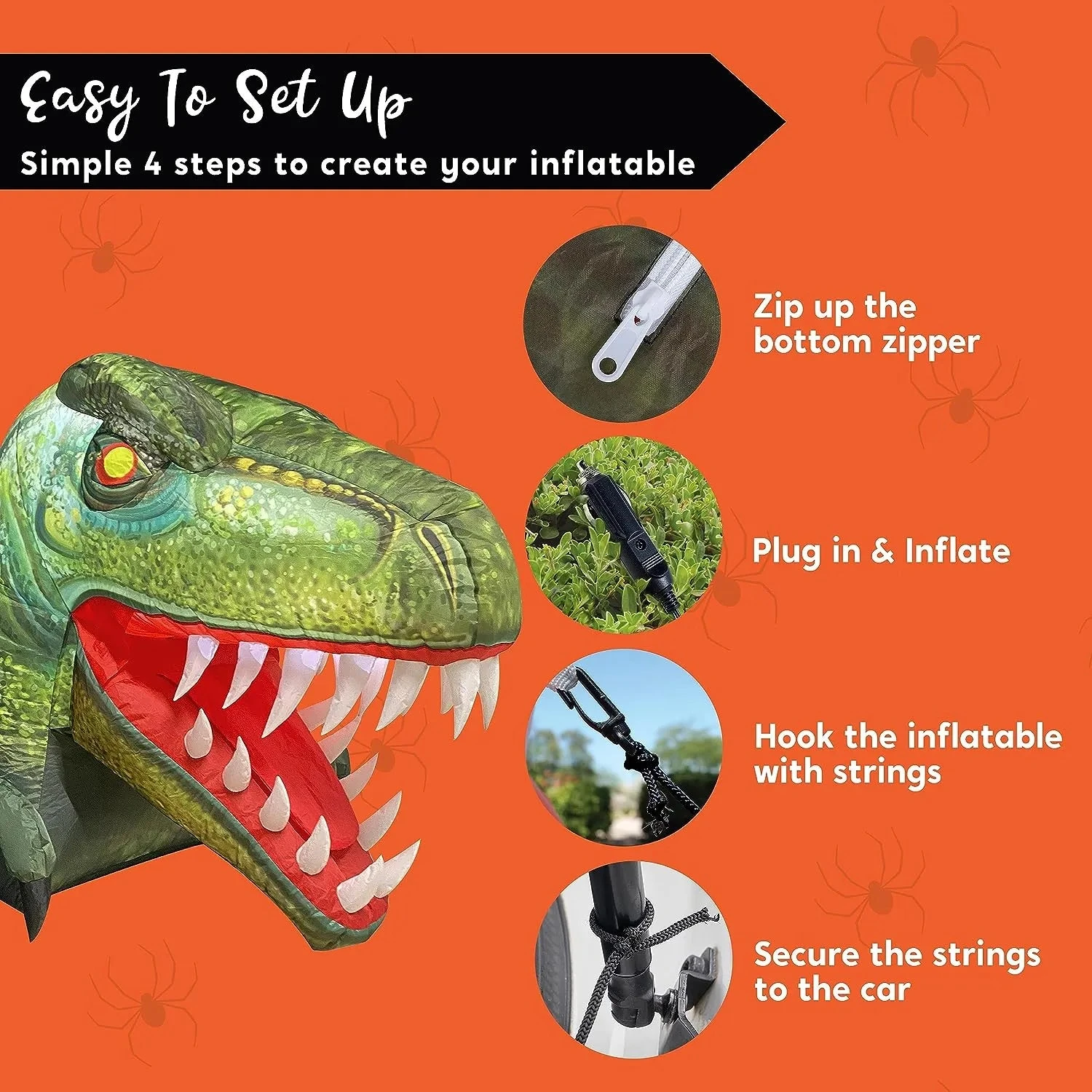 Easy To Set Up

Simple 4 steps to create your inflatable

Zip up the bottom zipper

Plug in & Inflate

Hook the inflatable with strings

Secure the strings to the car