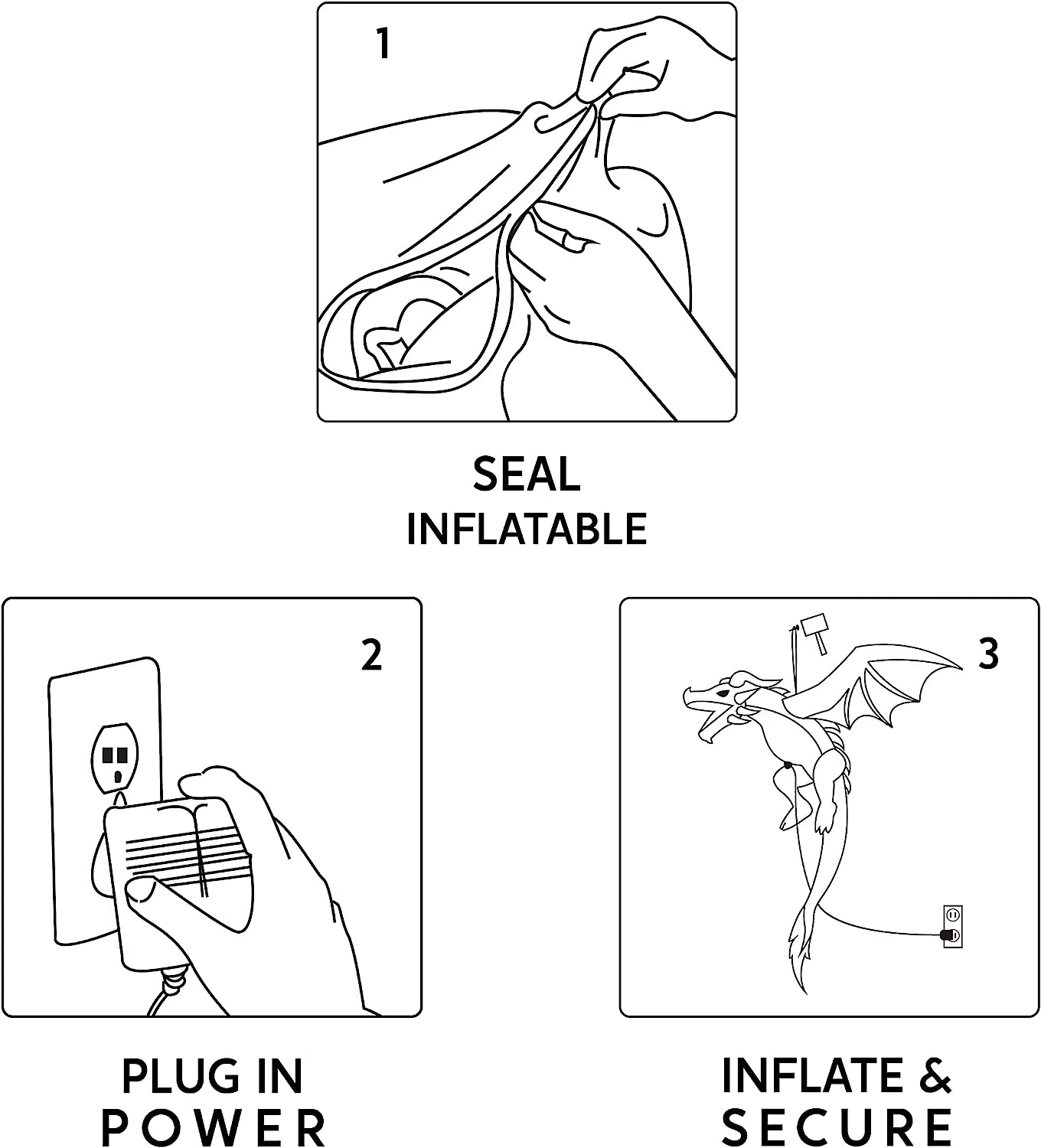 1

SEAL
INFLATABLE

2

PLUG IN
POWER

3

INFLATE &
SECURE