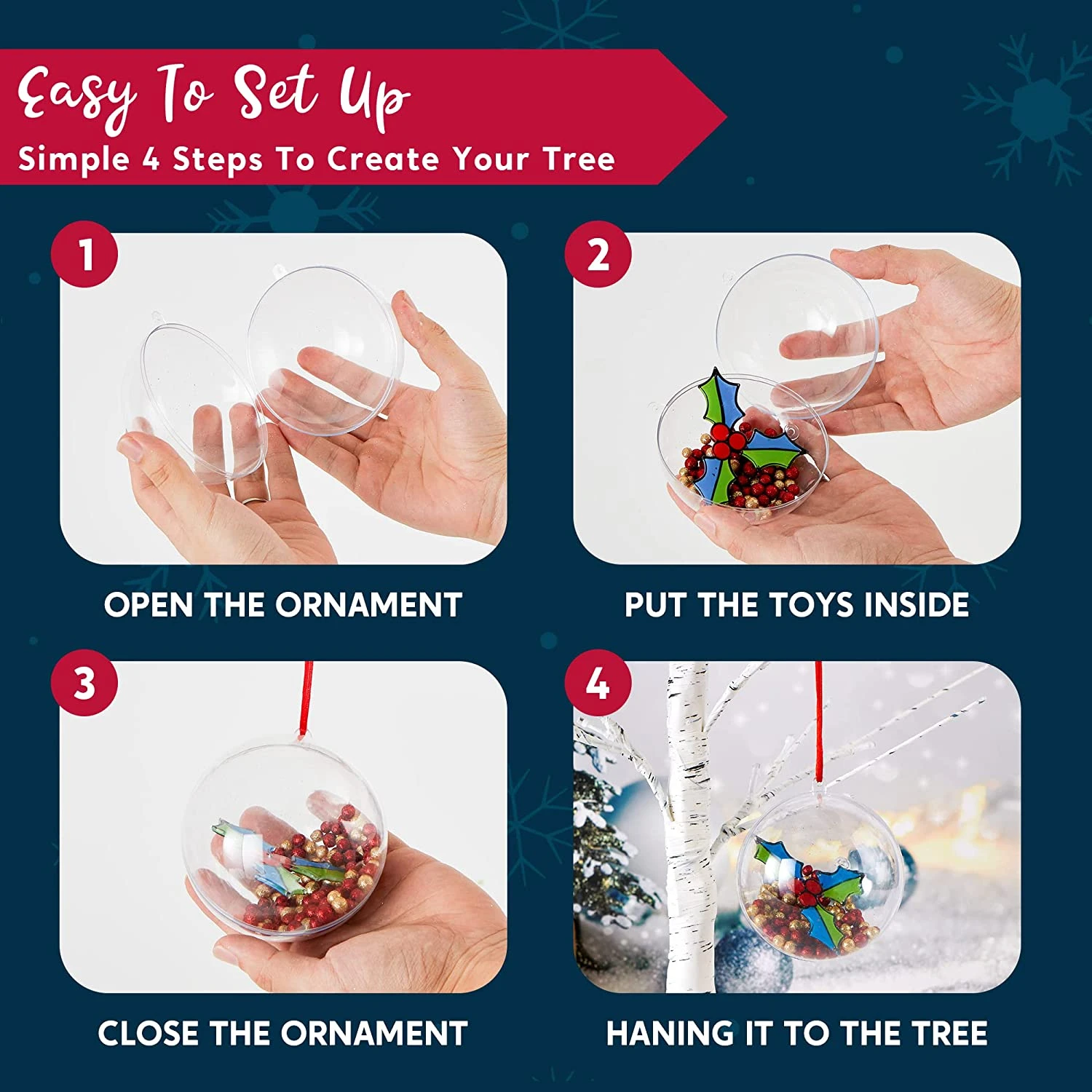 Easy To Set Up
Simple 4 Steps To Create Your Tree

1

OPEN THE ORNAMENT

2

PUT THE TOYS INSIDE

3

CLOSE THE ORNAMENT

4

HANING IT TO THE TREE