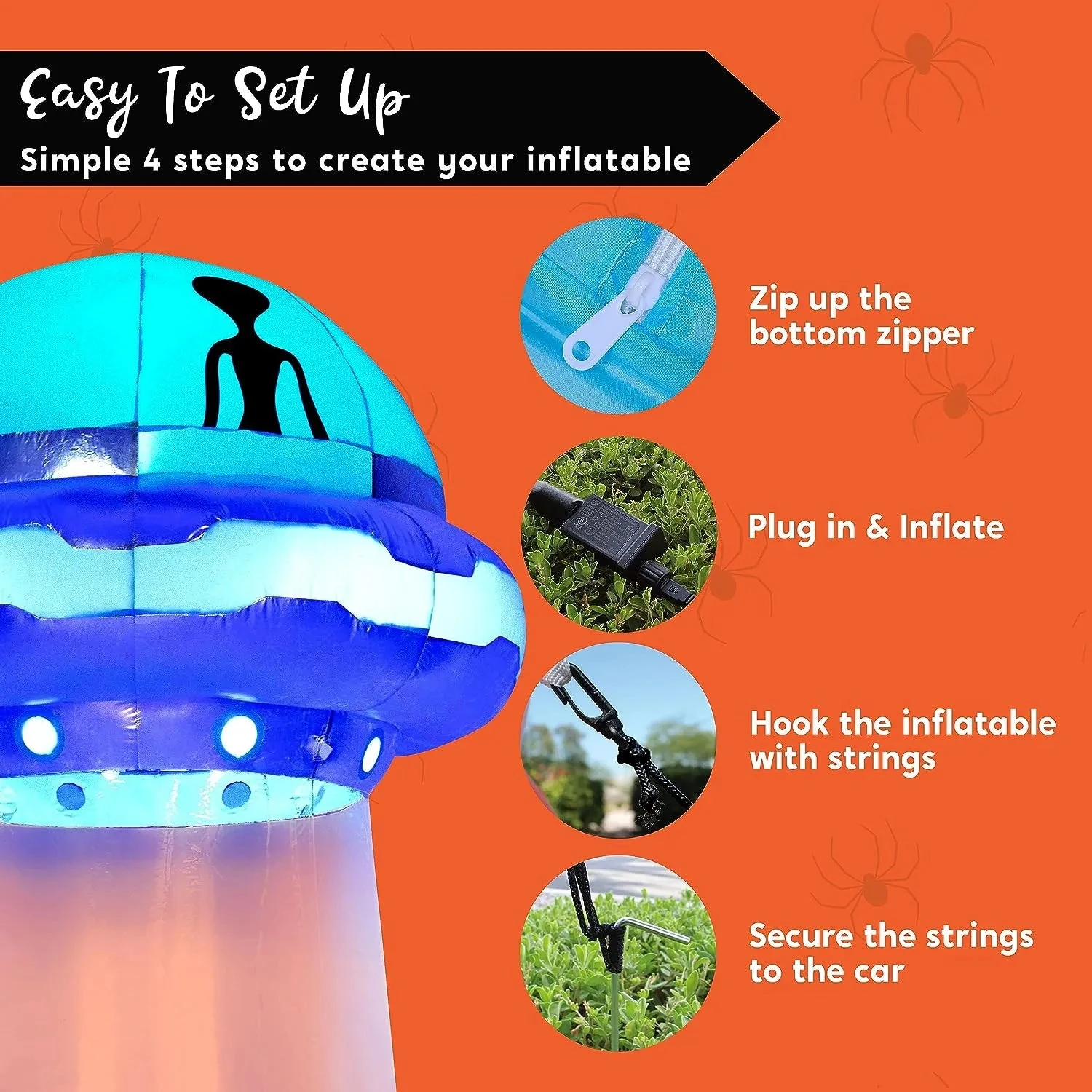 Easy To Set Up
Simple 4 steps to create your inflatable

Zip up the bottom zipper

Plug in & Inflate

Hook the inflatable with strings

Secure the strings to the car