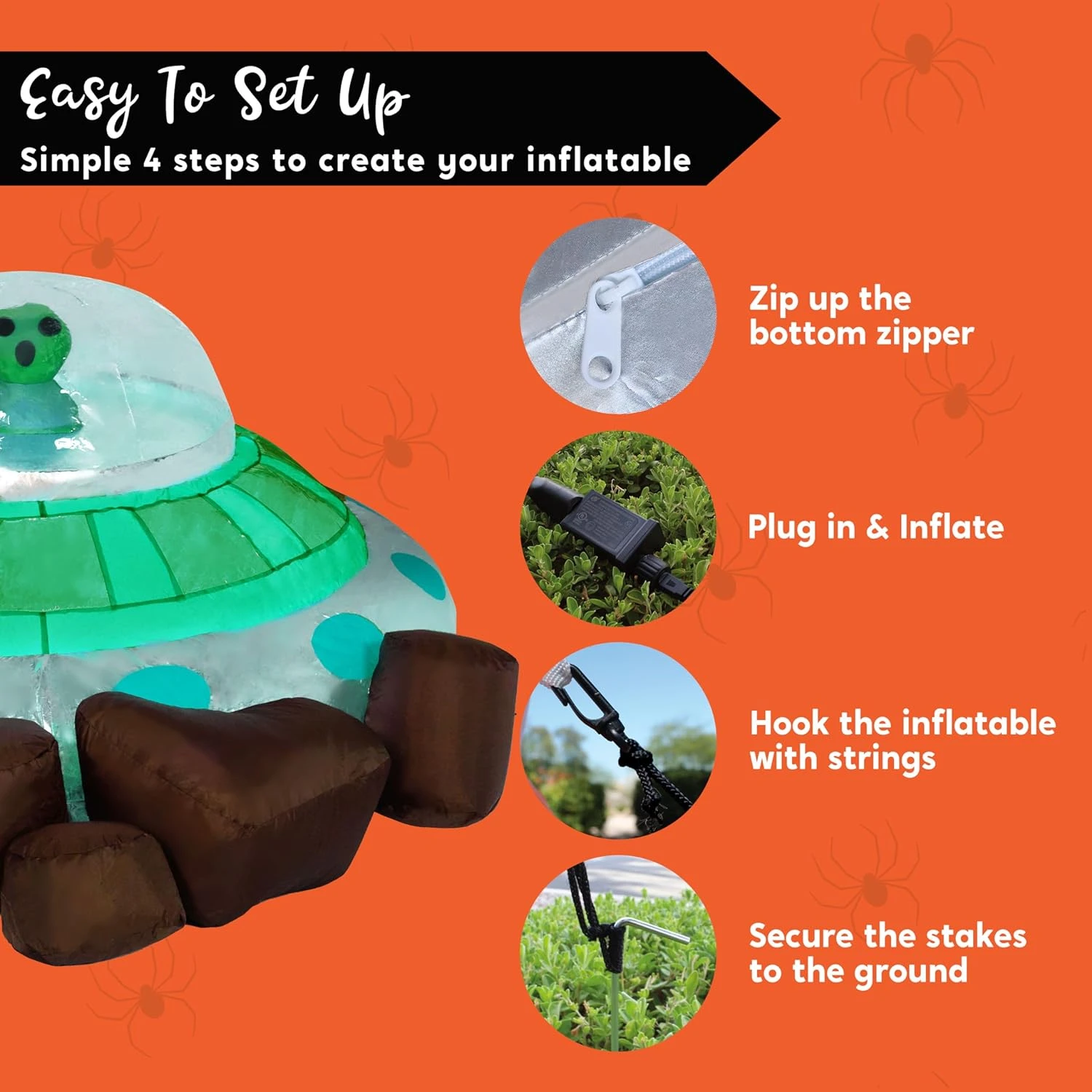 Easy To Set Up
Simple 4 steps to create your inflatable

Zip up the bottom zipper

Plug in & Inflate

Hook the inflatable with strings

Secure the stakes to the ground