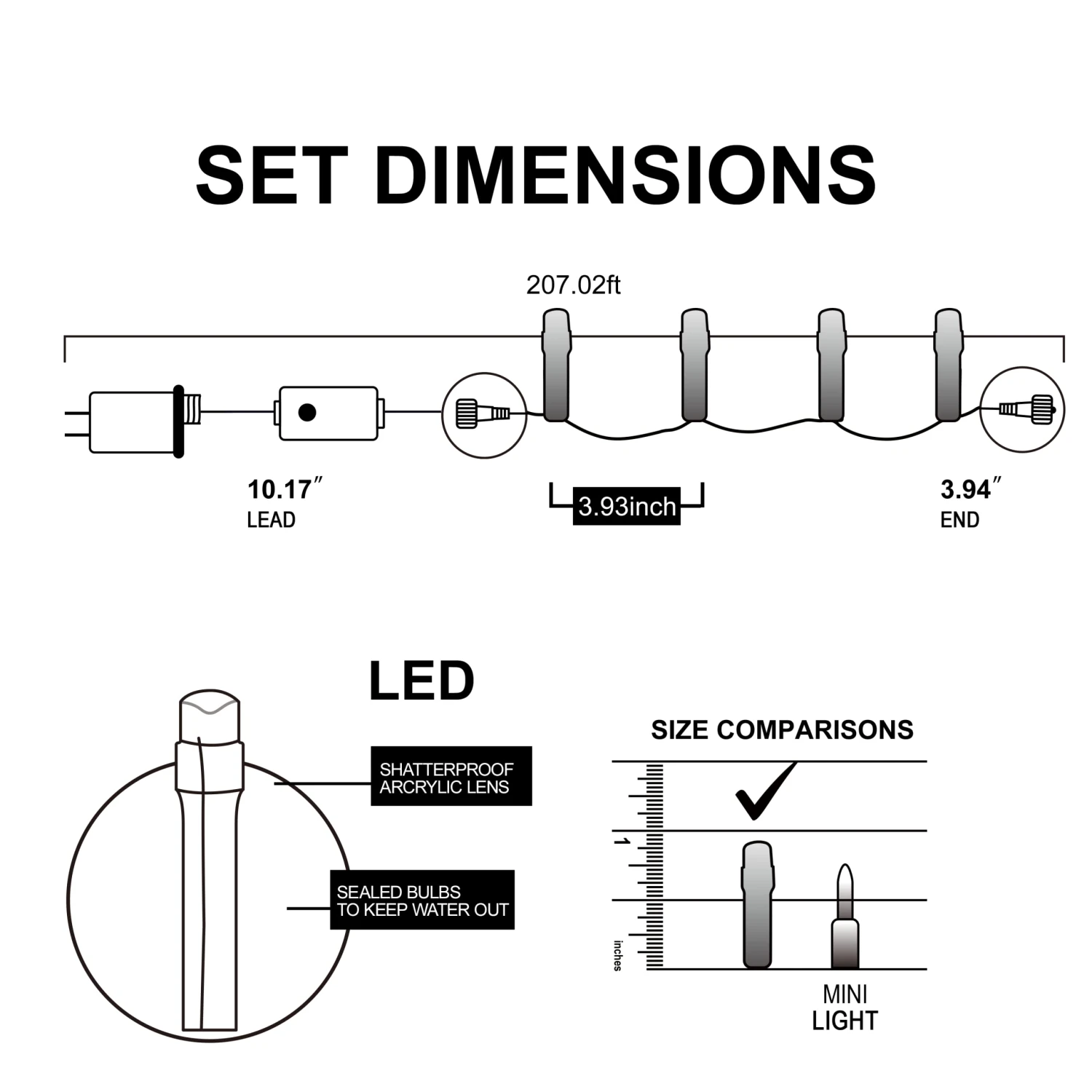 SET DIMENSIONS

207.02ft

10.17″
LEAD

3.93inch

3.94″
END

LED

SHATTERPROOF ARCRYLIC LENS

SEALED BULBS TO KEEP WATER OUT

SIZE COMPARISONS

1

inches

MINI
LIGHT