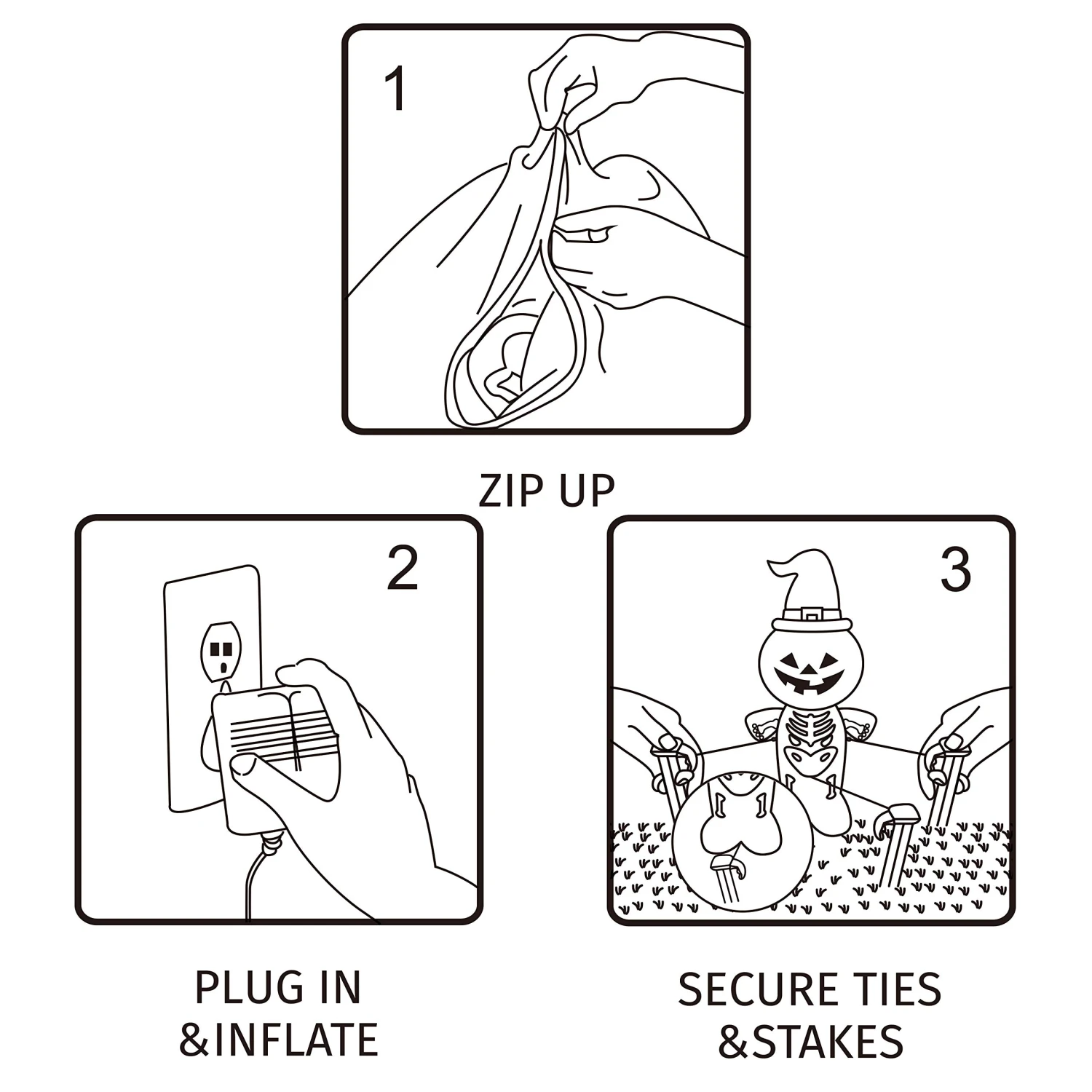 1

ZIP UP

2

PLUG IN &INFLATE

3

SECURE TIES &STAKES